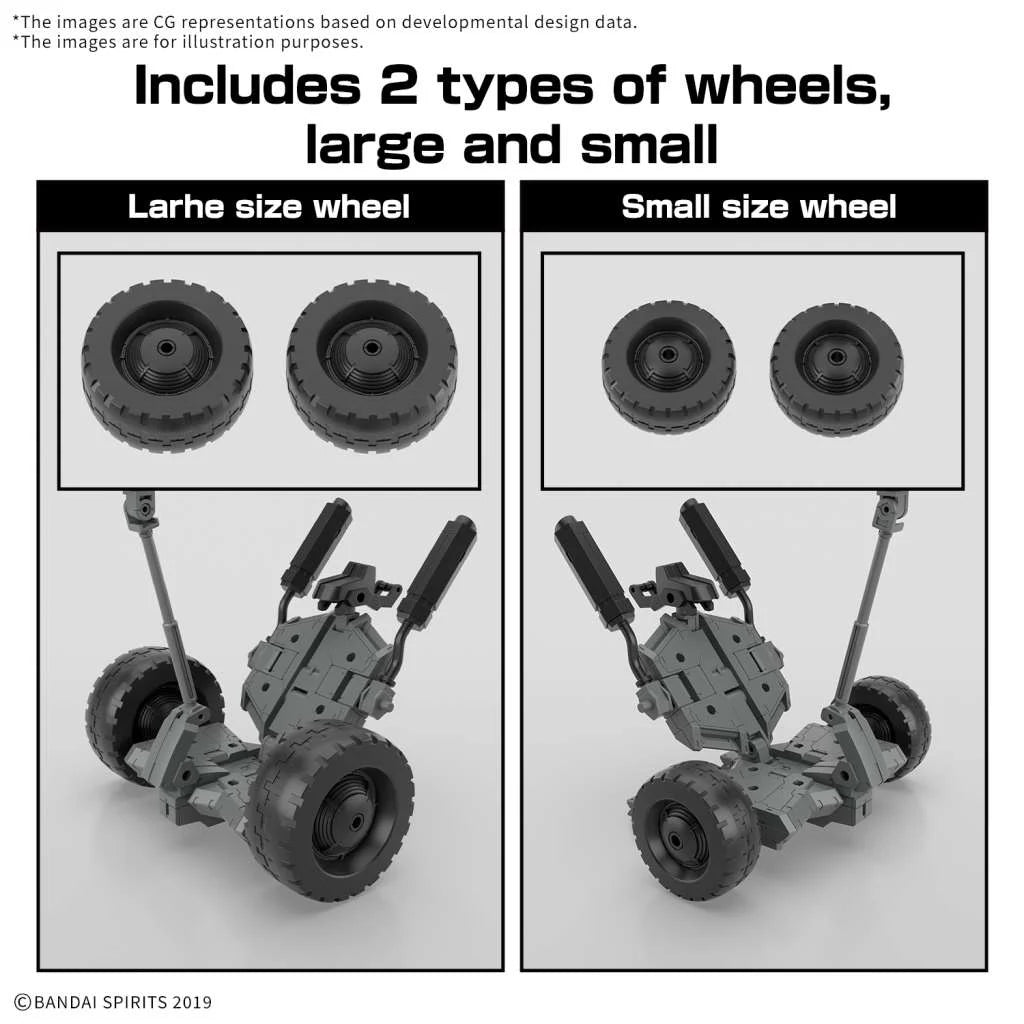 *The images are CG representations based on developmental design data.
*The images are for illustration purposes.

Includes 2 types of wheels, large and small

Larhe size wheel

Small size wheel

©BANDAI SPIRITS 2019