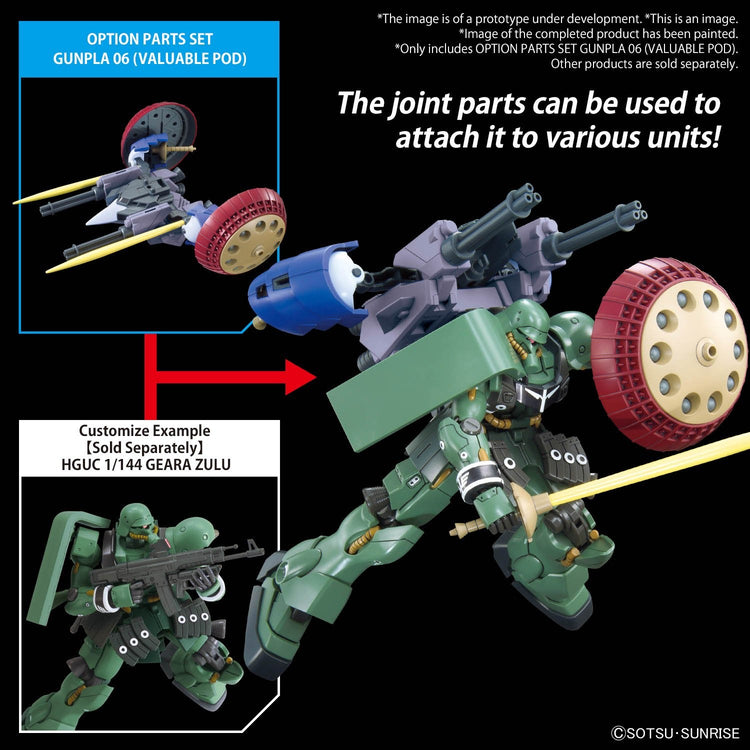 OPTION PARTS SET
GUNPLA 06 (VALUABLE POD)

*The image is of a prototype under development. *This is an image.
*Image of the completed product has been painted.
*Only includes OPTION PARTS SET GUNPLA 06 (VALUABLE POD).
Other products are sold separately.

The joint parts can be used to attach it to various units!

Customize Example
【Sold Separately】
HGUC 1/144 GEARA ZULU

©SOTSU・SUNRISE